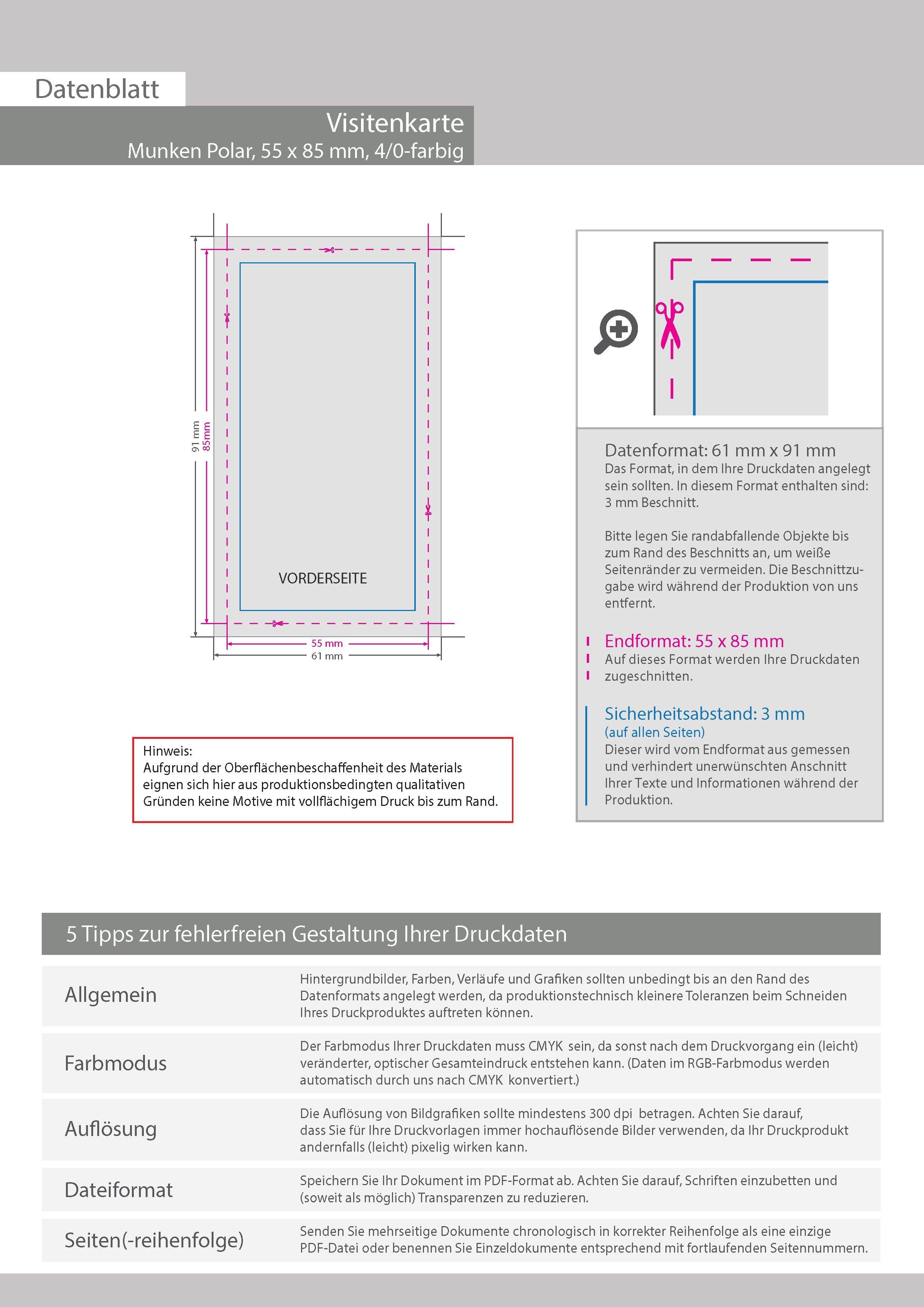 Datenblatt

Visitenkarte
Munken Polar, 55 x 85 mm, 4/0-farbig

91 mm
85mm

VORDERSEITE

55 mm
61 mm

Hinweis:
Aufgrund der Oberflächenbeschaffenheit des Materials eignen sich hier aus produktionsbedingten qualitativen Gründen keine Motive mit vollflächigem Druck bis zum Rand.

Datenformat: 61 mm x 91 mm
Das Format, in dem Ihre Druckdaten angelegt sein sollten. In diesem Format enthalten sind: 3 mm Beschnitt.

Bitte legen Sie randabfallende Objekte bis zum Rand des Beschnitts an, um weiße Seitenränder zu vermeiden. Die Beschnittzugabe wird während der Produktion von uns entfernt.

Endformat: 55 x 85 mm
Auf dieses Format werden Ihre Druckdaten zugeschnitten.

Sicherheitsabstand: 3 mm
(auf allen Seiten)
Dieser wird vom Endformat aus gemessen und verhindert unerwünschten Anschnitt Ihrer Texte und Informationen während der Produktion.

5 Tipps zur fehlerfreien Gestaltung Ihrer Druckdaten

| Allgemein | Hintergrundbilder, Farben, Verläufe und Grafiken sollten unbedingt bis an den Rand des Datenformats angelegt werden, da produktionstechnisch kleinere Toleranzen beim Schneiden Ihres Druckproduktes auftreten können. |
|---|---|
| Farbmodus | Der Farbmodus Ihrer Druckdaten muss CMYK sein, da sonst nach dem Druckvorgang ein (leicht) veränderter, optischer Gesamteindruck entstehen kann. (Daten im RGB-Farbmodus werden automatisch durch uns nach CMYK konvertiert.) |
| Auflösung | Die Auflösung von Bildgrafiken sollte mindestens 300 dpi betragen. Achten Sie darauf, dass Sie für Ihre Druckvorlagen immer hochauflösende Bilder verwenden, da Ihr Druckprodukt andernfalls (leicht) pixelig wirken kann. |
| Dateiformat | Speichern Sie Ihr Dokument im PDF-Format ab. Achten Sie darauf, Schriften einzubetten und (soweit als möglich) Transparenzen zu reduzieren. |
| Seiten(-reihenfolge) | Senden Sie mehrseitige Dokumente chronologisch in korrekter Reihenfolge als eine einzige PDF-Datei oder benennen Sie Einzeldokumente entsprechend mit fortlaufenden Seitennummern. |